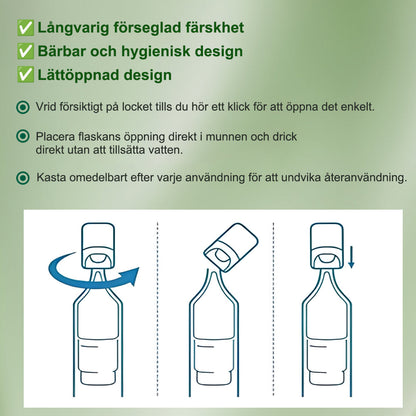 ✅ Långvarig förseglad färskhet
✅ Bärbar och hygienisk design
✅ Lättöppnad design

Vrid försiktigt på locket tills du hör ett klick för att öppna det enkelt.

Placera flaskans öppning direkt i munnen och drick direkt utan att tillsätta vatten.

Kasta omedelbart efter varje användning för att undvika återanvändning.