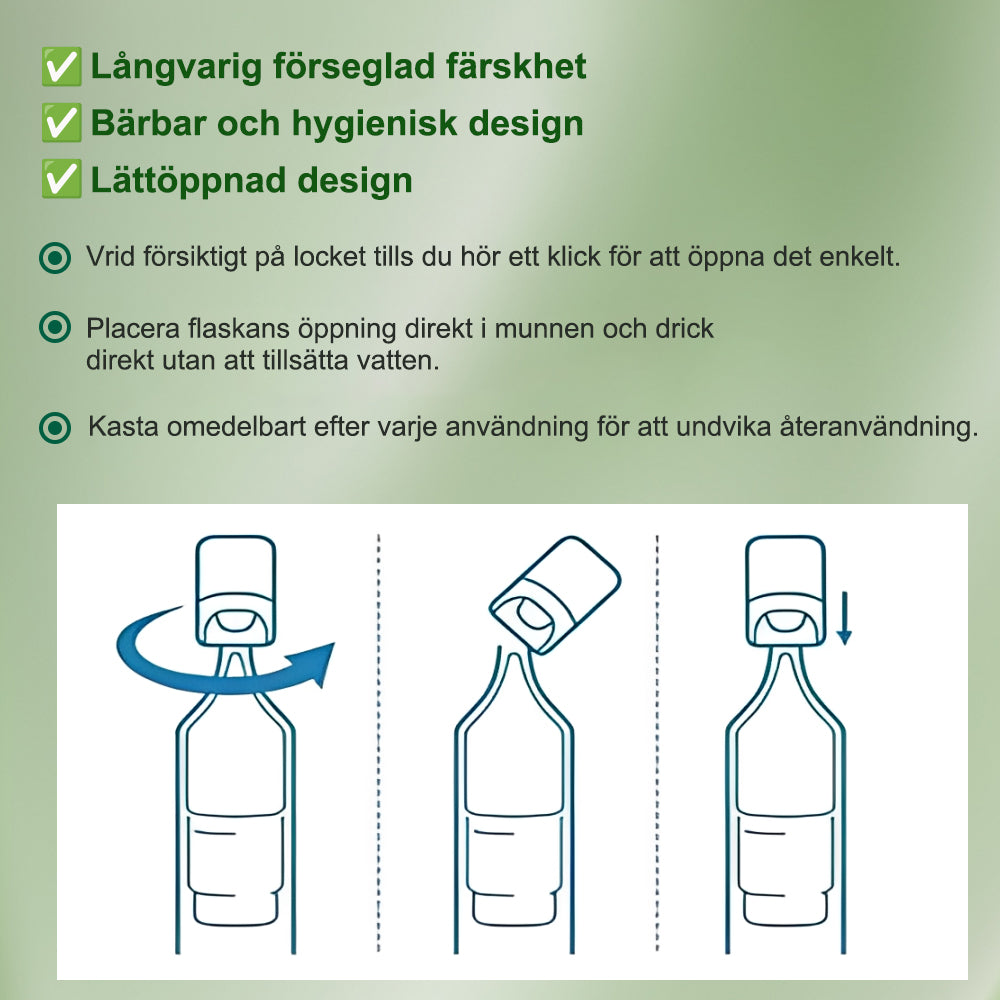 ✅ Långvarig förseglad färskhet
✅ Bärbar och hygienisk design
✅ Lättöppnad design

Vrid försiktigt på locket tills du hör ett klick för att öppna det enkelt.

Placera flaskans öppning direkt i munnen och drick direkt utan att tillsätta vatten.

Kasta omedelbart efter varje användning för att undvika återanvändning.